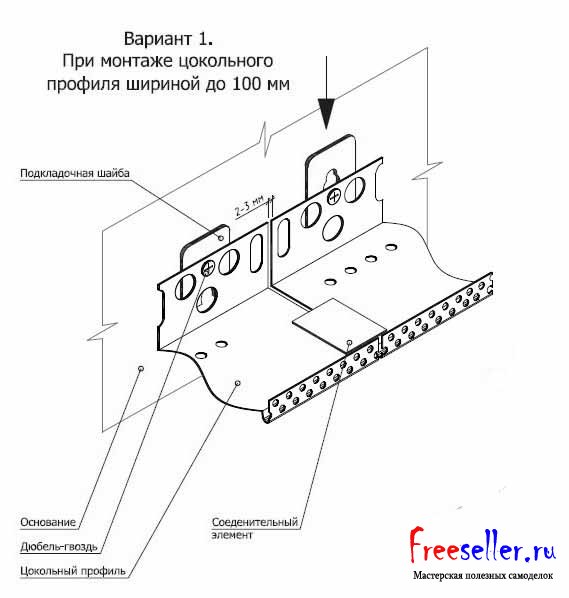 Вариант 1.
При монтаже цокольного профиля шириной до 100 мм

Подкладочная шайба

2-3 мм

Основание

Дюбель-гвоздь

Цокольный профиль

Соеденительный элемент

Freeseller.ru
Мастерская полезных самоделок