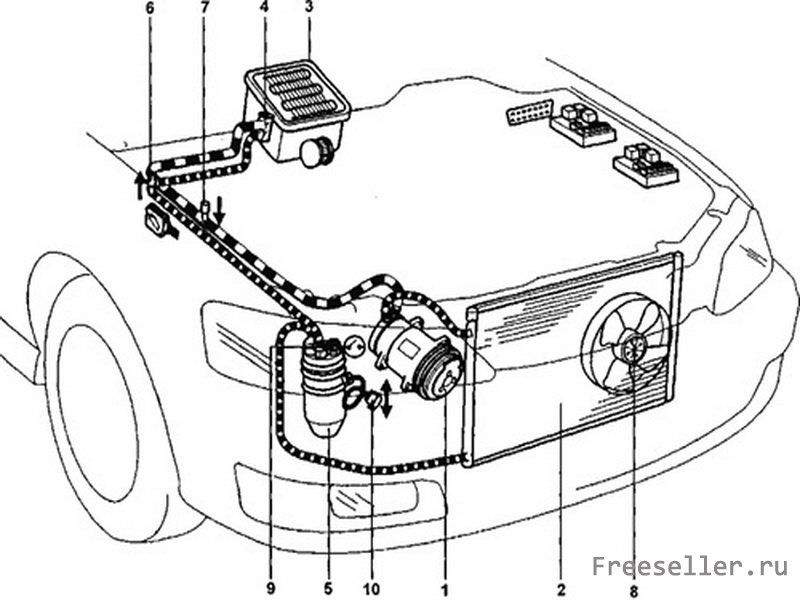 6
7
4
3
9
5
10
1
2
8
Freeseller.ru