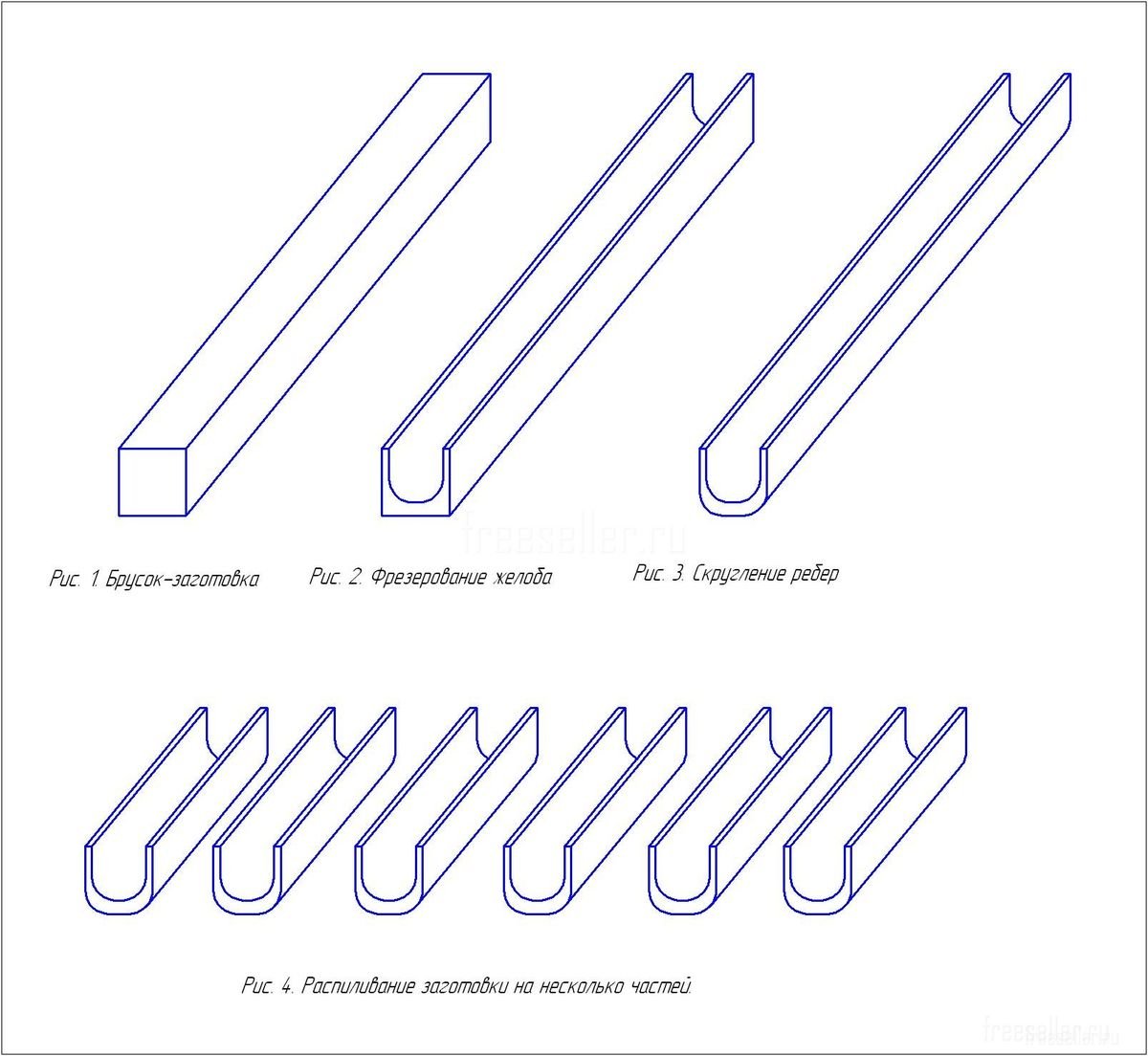 freeseller.ru

Рис. 1. Брусок-заготовка

Рис. 2. Фрезерование желоба

Рис. 3. Скругление ребер

Рис. 4. Распиливание заготовки на несколько частей.

freeseller.ru