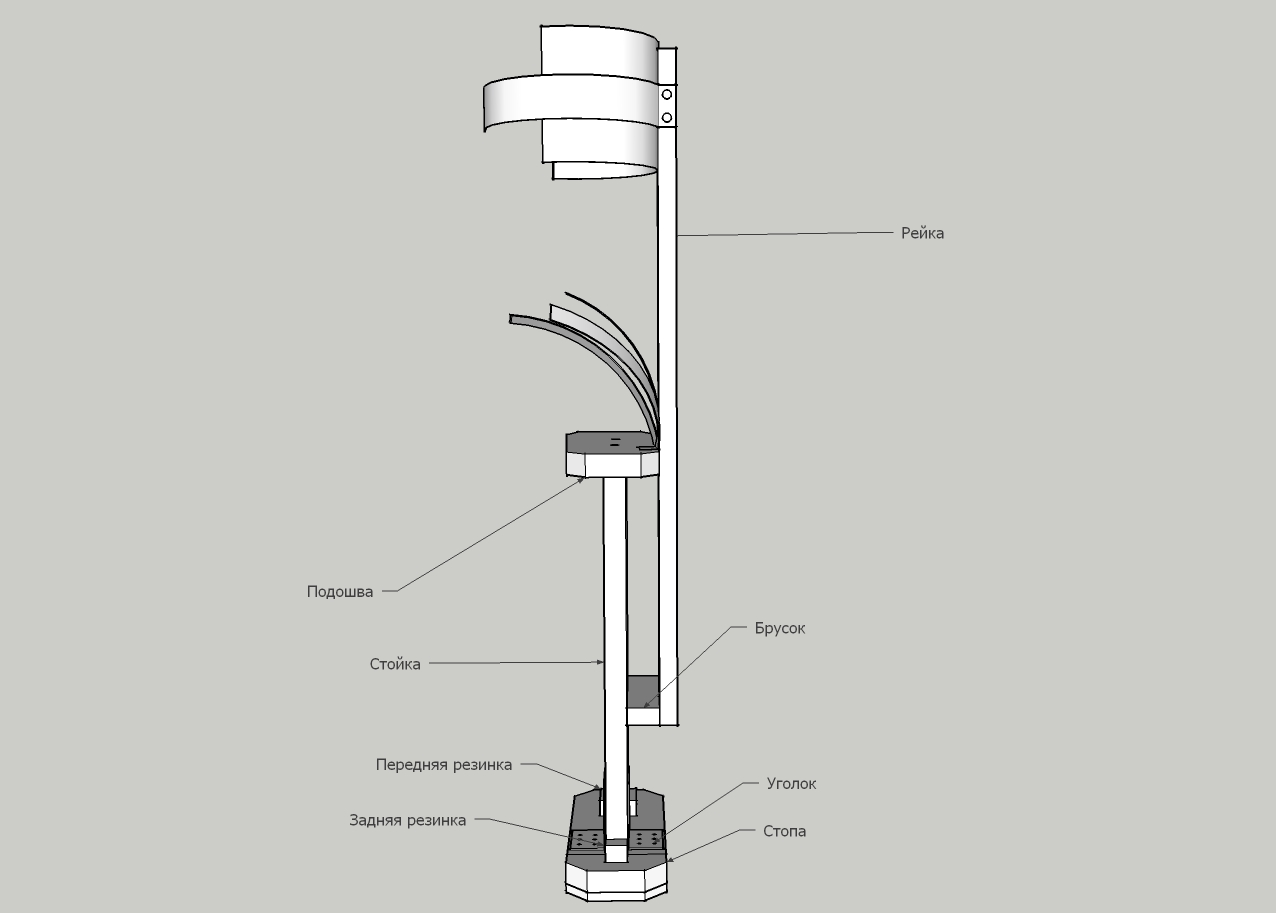 Рейка

Подошва

Брусок

Стойка

Передняя резинка

Уголок

Задняя резинка

Стопа