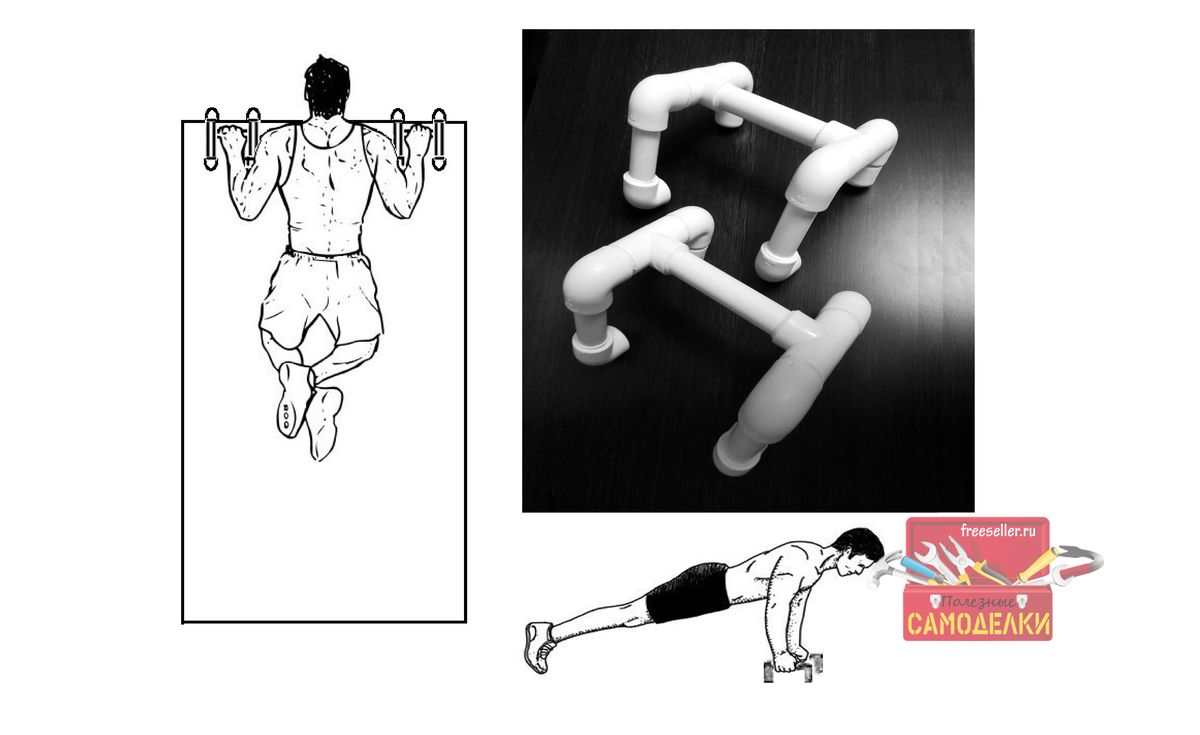 freeseller.ru
Полезные
САМОДЕЛКИ