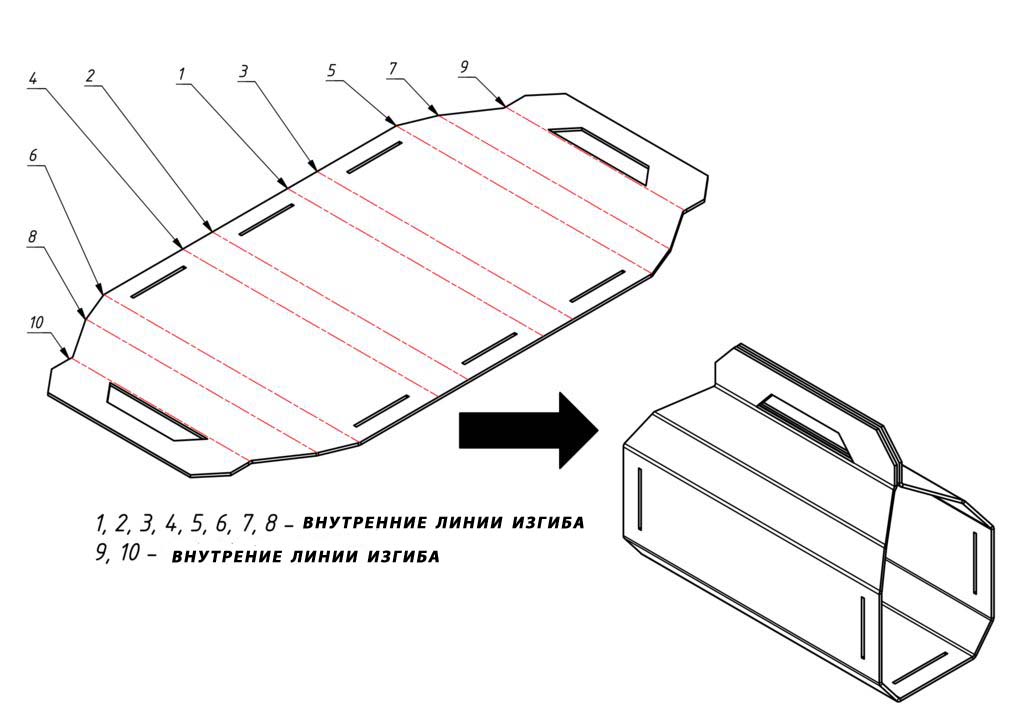 4
2
1
3
5
7
9
6
8
10

1, 2, 3, 4, 5, 6, 7, 8 – ВНУТРЕННИЕ ЛИНИИ ИЗГИБА
9, 10 – ВНУТРЕНИЕ ЛИНИИ ИЗГИБА